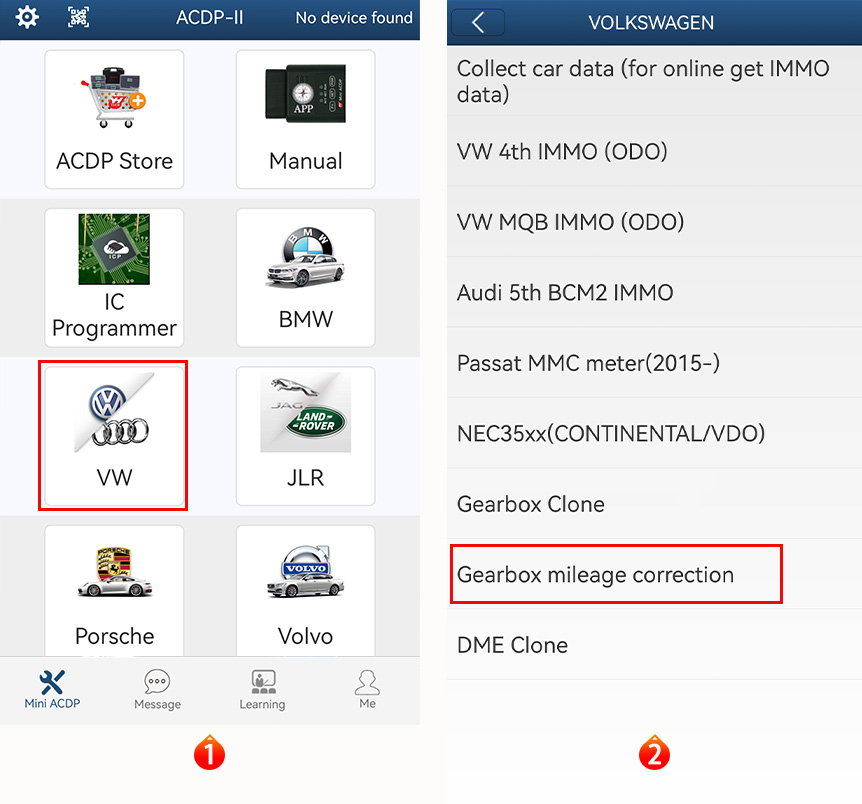 ACDP-II No device found

ACDP Store

APP

Manual

ICP

IC Programmer

BMW

VW

JAG LAND ROVER

JLR

Porsche

VOLVO

Volvo

Mini ACDP Message Learning Me

1

VOLKSWAGEN

Collect car data (for online get IMMO data)

VW 4th IMMO (ODO)

VW MQB IMMO (ODO)

Audi 5th BCM2 IMMO

Passat MMC meter(2015-)

NEC35xx(CONTINENTAL/VDO)

Gearbox Clone

Gearbox mileage correction

DME Clone

2